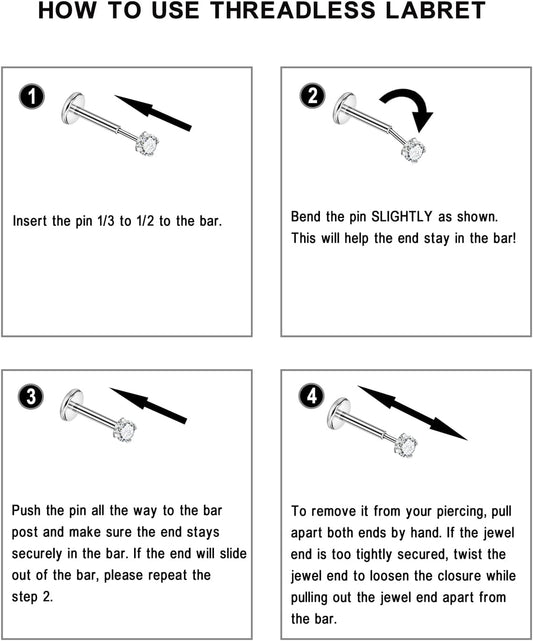 HOW TO USE THREADLESS LABRET

1

Insert the pin 1/3 to 1/2 to the bar.

2

Bend the pin SLIGHTLY as shown. This will help the end stay in the bar!

3

Push the pin all the way to the bar post and make sure the end stays securely in the bar. If the end will slide out of the bar, please repeat the step 2.

4

To remove it from your piercing, pull apart both ends by hand. If the jewel end is too tightly secured, twist the jewel end to loosen the closure while pulling out the jewel end apart from the bar.