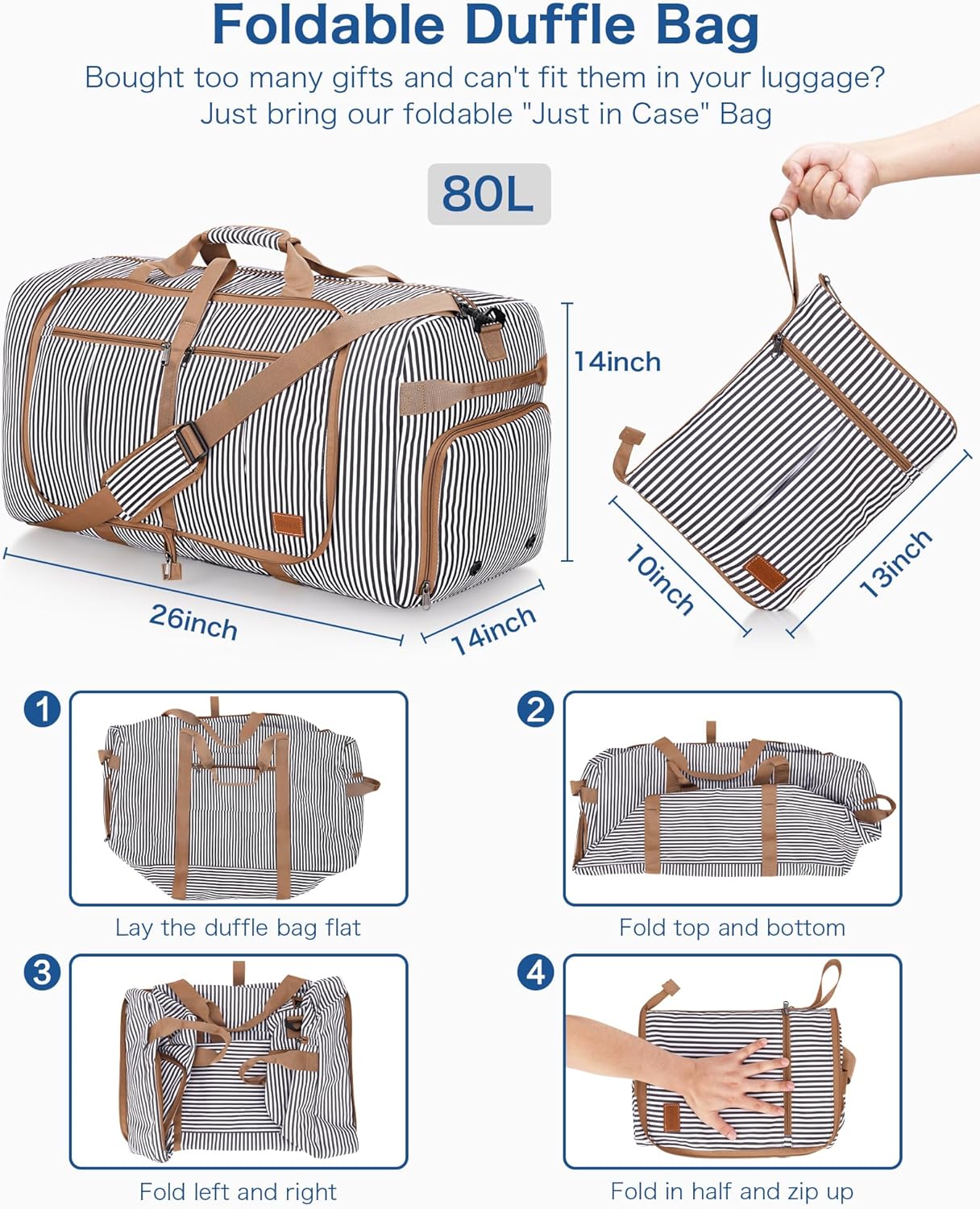 Foldable Duffle Bag

Bought too many gifts and can't fit them in your luggage? Just bring our foldable "Just in Case" Bag

80L

14inch

26inch

14inch

10inch

13inch

1

Lay the duffle bag flat

2

Fold top and bottom

3

Fold left and right

4

Fold in half and zip up