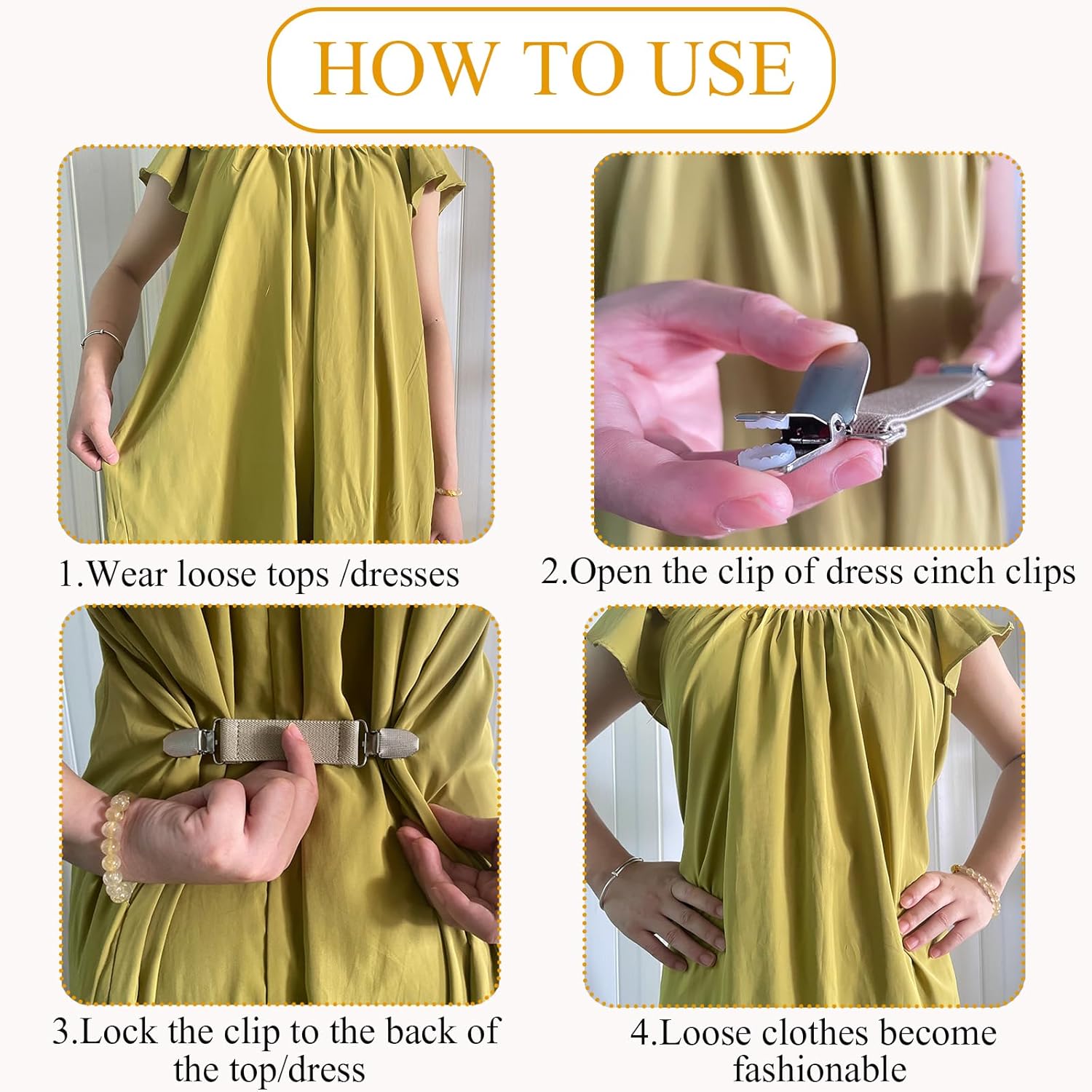 HOW TO USE

1.Wear loose tops /dresses

2.Open the clip of dress cinch clips

3.Lock the clip to the back of the top/dress

4.Loose clothes become fashionable